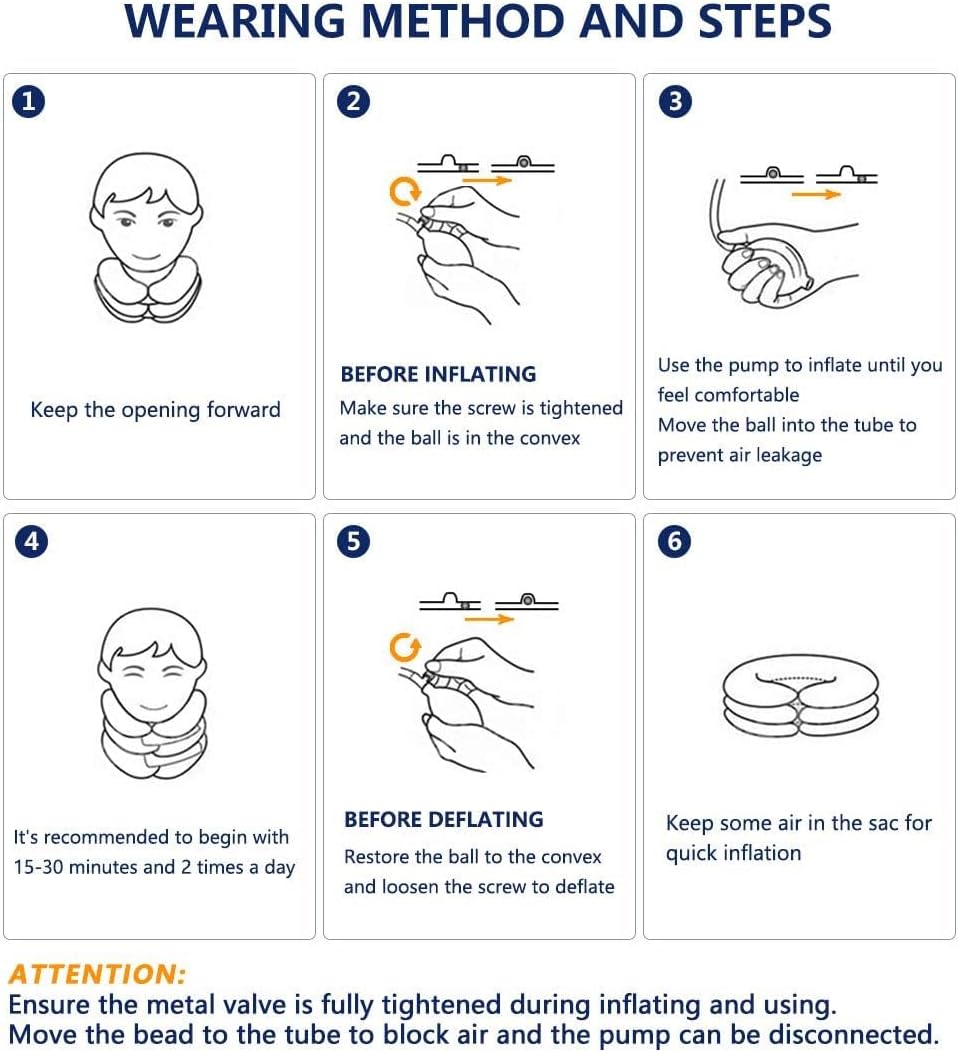 WEARING METHOD AND STEPS

1

Keep the opening forward

2

BEFORE INFLATING

Make sure the screw is tightened and the ball is in the convex

3

Use the pump to inflate until you feel comfortable

Move the ball into the tube to prevent air leakage

4

It's recommended to begin with 15-30 minutes and 2 times a day

5

BEFORE DEFLATING

Restore the ball to the convex and loosen the screw to deflate

6

Keep some air in the sac for quick inflation

ATTENTION:

Ensure the metal valve is fully tightened during inflating and using.

Move the bead to the tube to block air and the pump can be disconnected.