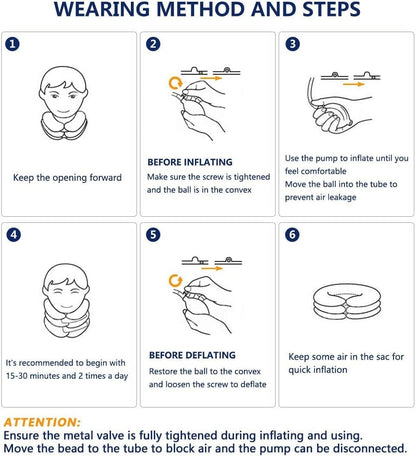 WEARING METHOD AND STEPS

1
Keep the opening forward

2
BEFORE INFLATING
Make sure the screw is tightened and the ball is in the convex

3
Use the pump to inflate until you feel comfortable
Move the ball into the tube to prevent air leakage

4
It's recommended to begin with 15-30 minutes and 2 times a day

5
BEFORE DEFLATING
Restore the ball to the convex and loosen the screw to deflate

6
Keep some air in the sac for quick inflation

ATTENTION:
Ensure the metal valve is fully tightened during inflating and using.
Move the bead to the tube to block air and the pump can be disconnected.