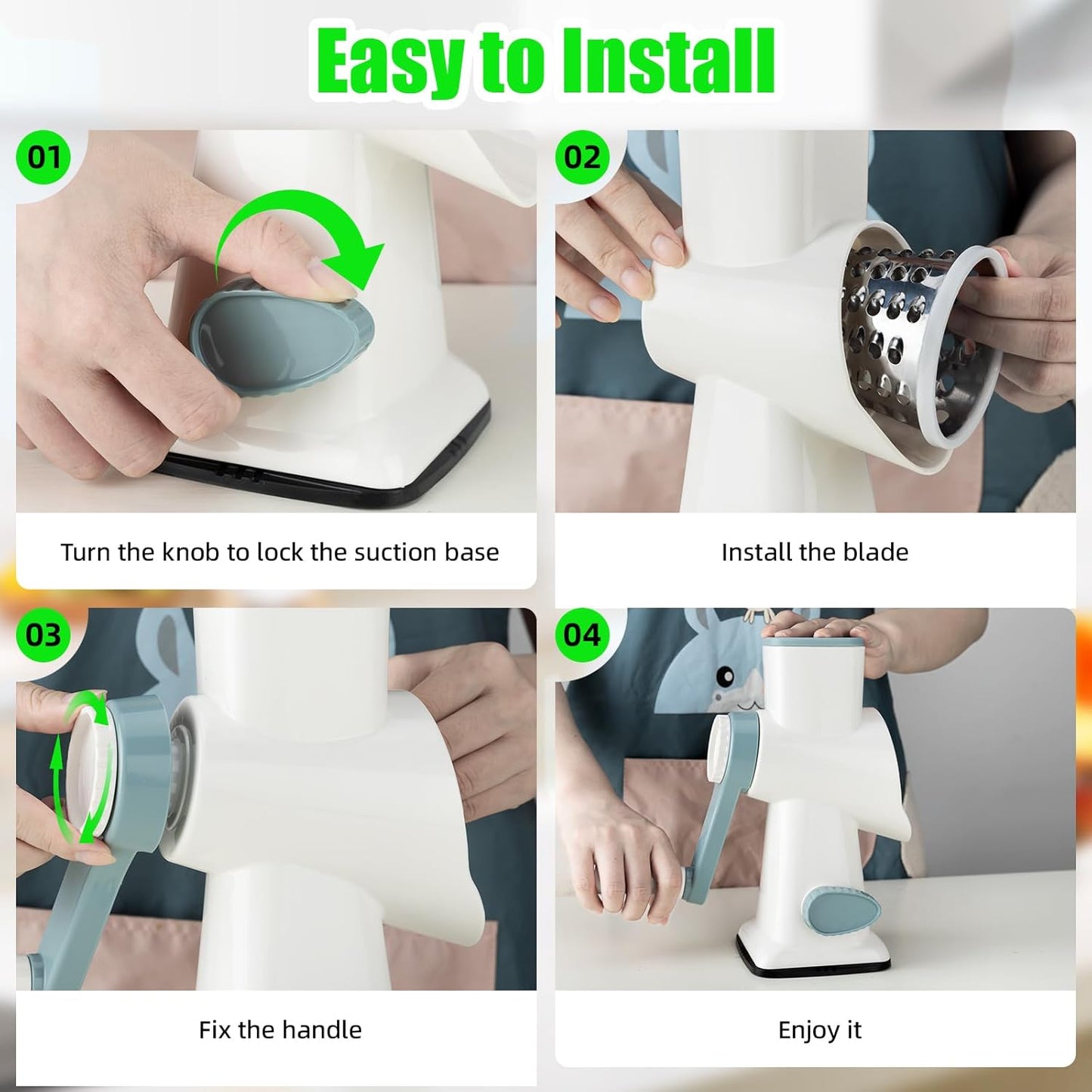 Easy to Install

01

Turn the knob to lock the suction base

02

Install the blade

03

Fix the handle

04

Enjoy it