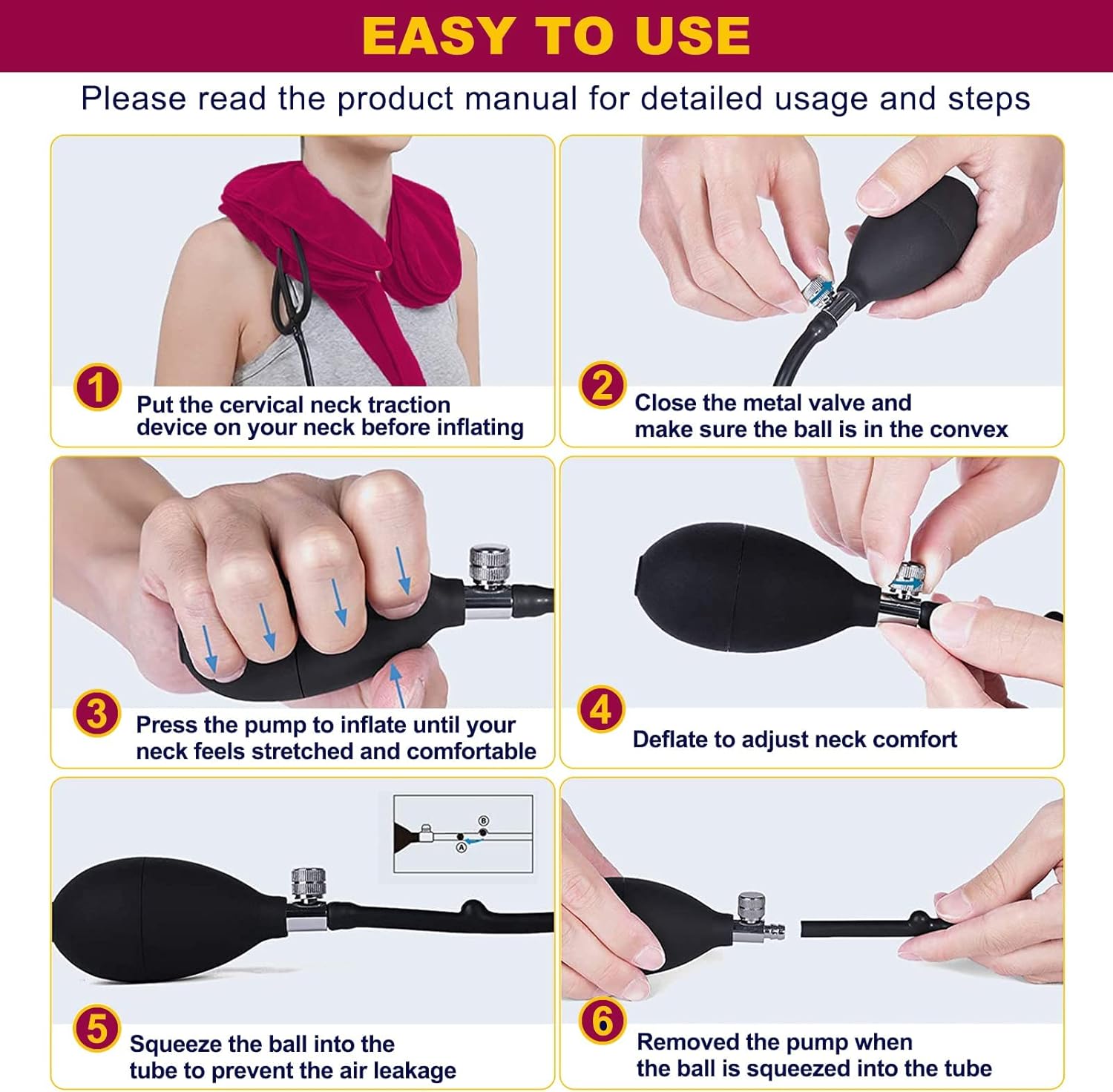 EASY TO USE

Please read the product manual for detailed usage and steps

1 Put the cervical neck traction device on your neck before inflating

2 Close the metal valve and make sure the ball is in the convex

3 Press the pump to inflate until your neck feels stretched and comfortable

4 Deflate to adjust neck comfort

B
A

5 Squeeze the ball into the tube to prevent the air leakage

6 Removed the pump when the ball is squeezed into the tube