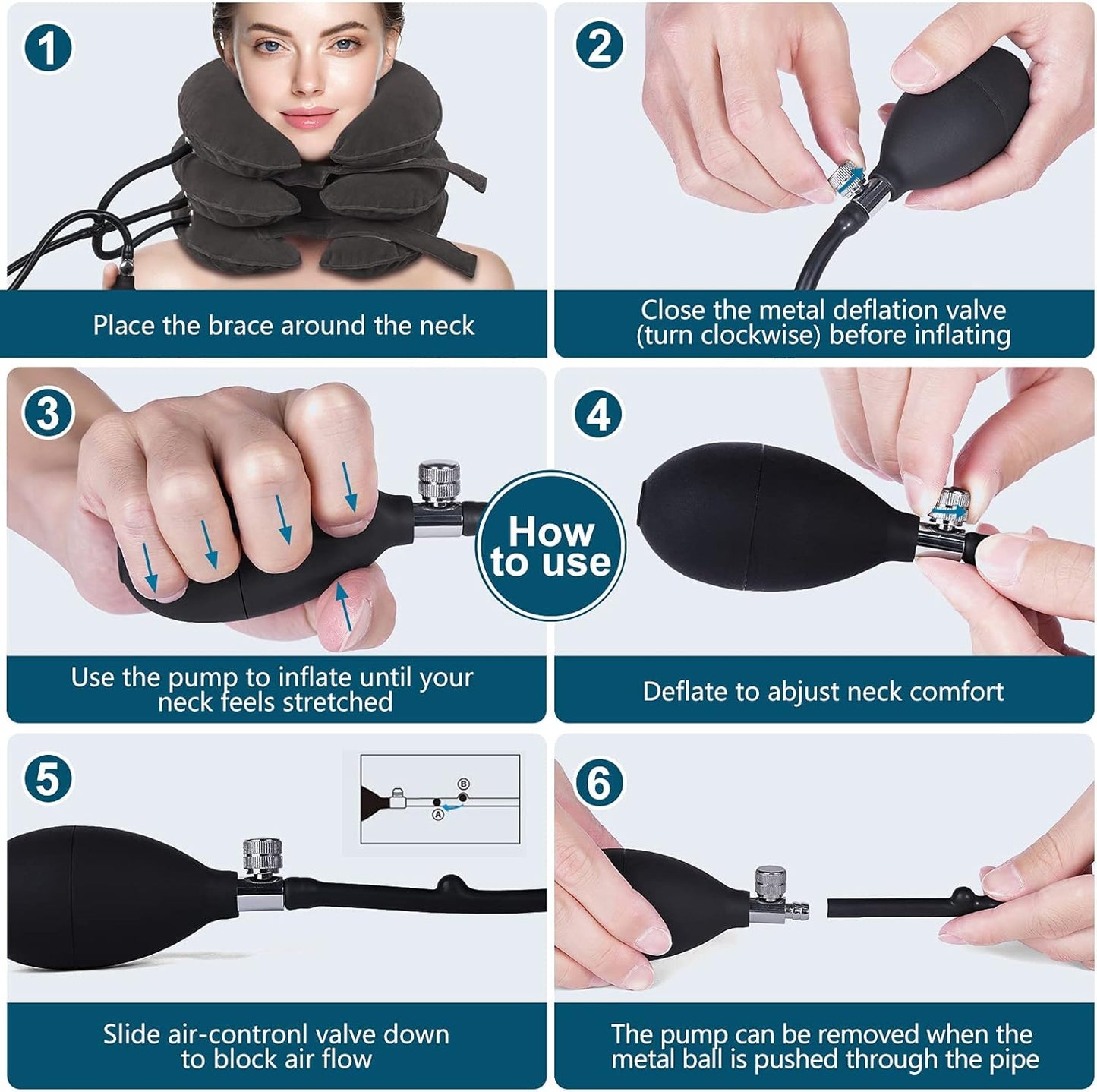 1

Place the brace around the neck

2

Close the metal deflation valve (turn clockwise) before inflating

3

Use the pump to inflate until your neck feels stretched

How to use

4

Deflate to abjust neck comfort

5

B

A

Slide air-contronl valve down to block air flow

6

The pump can be removed when the metal ball is pushed through the pipe