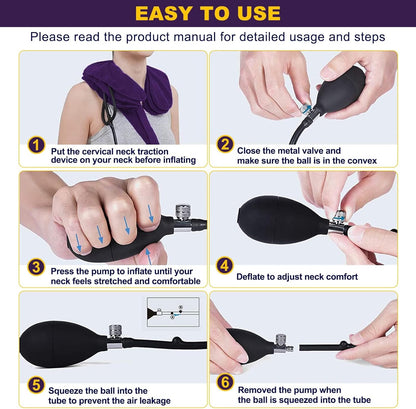 EASY TO USE

Please read the product manual for detailed usage and steps

1 Put the cervical neck traction device on your neck before inflating

2 Close the metal valve and make sure the ball is in the convex

3 Press the pump to inflate until your neck feels stretched and comfortable

4 Deflate to adjust neck comfort

5 Squeeze the ball into the tube to prevent the air leakage

6 Removed the pump when the ball is squeezed into the tube