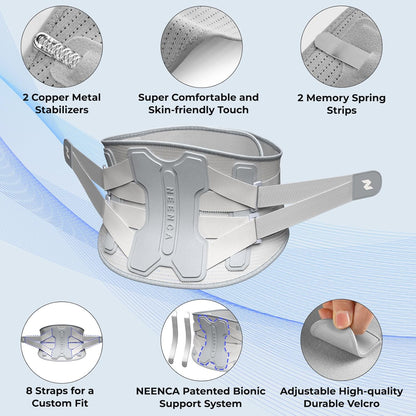 2 Copper Metal Stabilizers

Super Comfortable and Skin-friendly Touch

2 Memory Spring Strips

NEENCA

8 Straps for a Custom Fit

NEENCA Patented Bionic Support System

Adjustable High-quality Durable Velcro